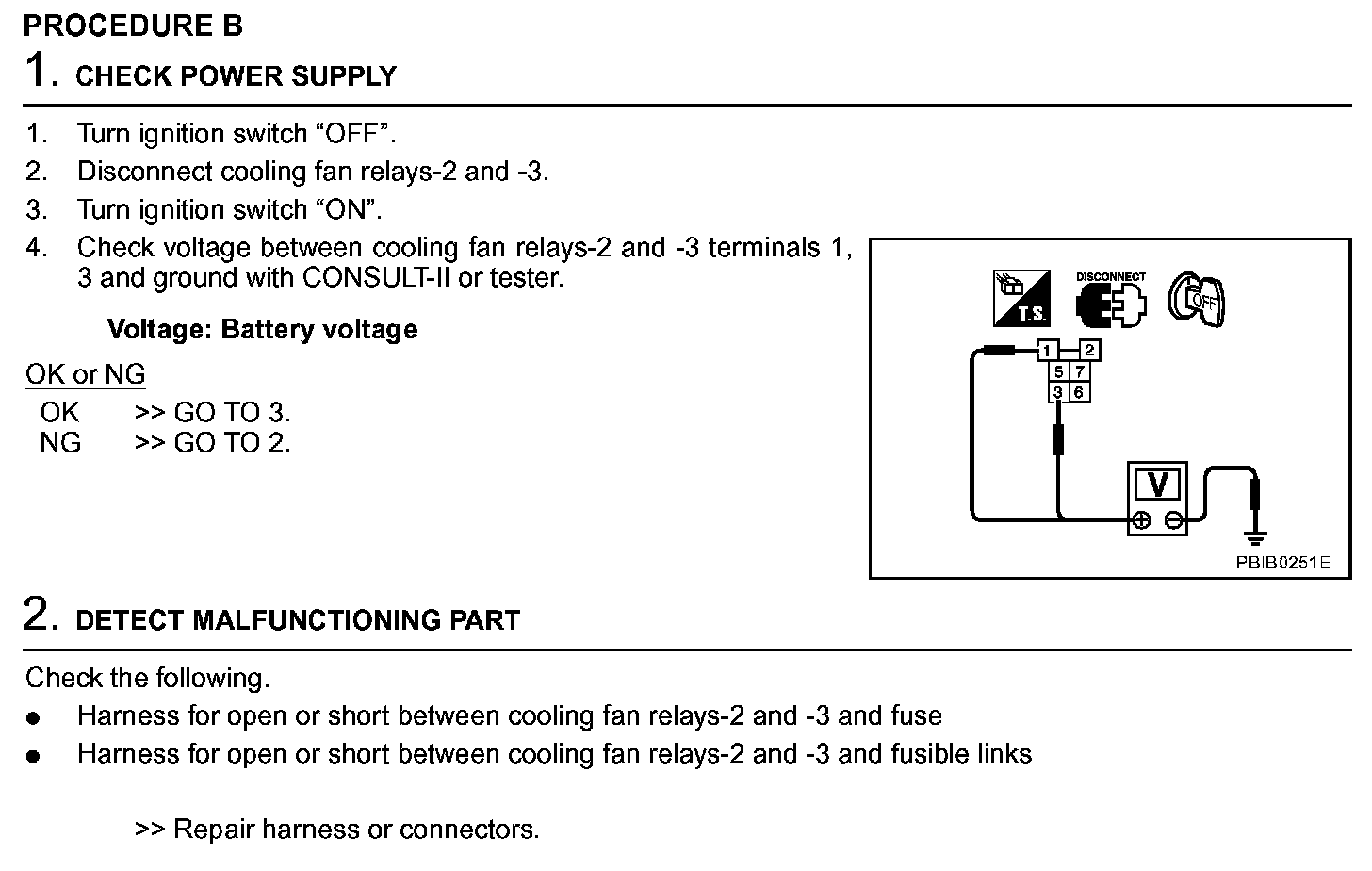 PROCEDURE B

1. CHECK POWER SUPPLY

1. Turn ignition switch “OFF”.
2. Disconnect cooling fan relays-2 and -3.
3. Turn ignition switch “ON”.
4. Check voltage between cooling fan relays-2 and -3 terminals 1, 3 and ground with CONSULT-II or tester.

Voltage: Battery voltage

OK or NG
OK >> GO TO 3.
NG >> GO TO 2.

T.S. DISCONNECT OFF

1 2
5 7
3 6

V

PBIB0251E

2. DETECT MALFUNCTIONING PART

Check the following.
● Harness for open or short between cooling fan relays-2 and -3 and fuse
● Harness for open or short between cooling fan relays-2 and -3 and fusible links

>> Repair harness or connectors.