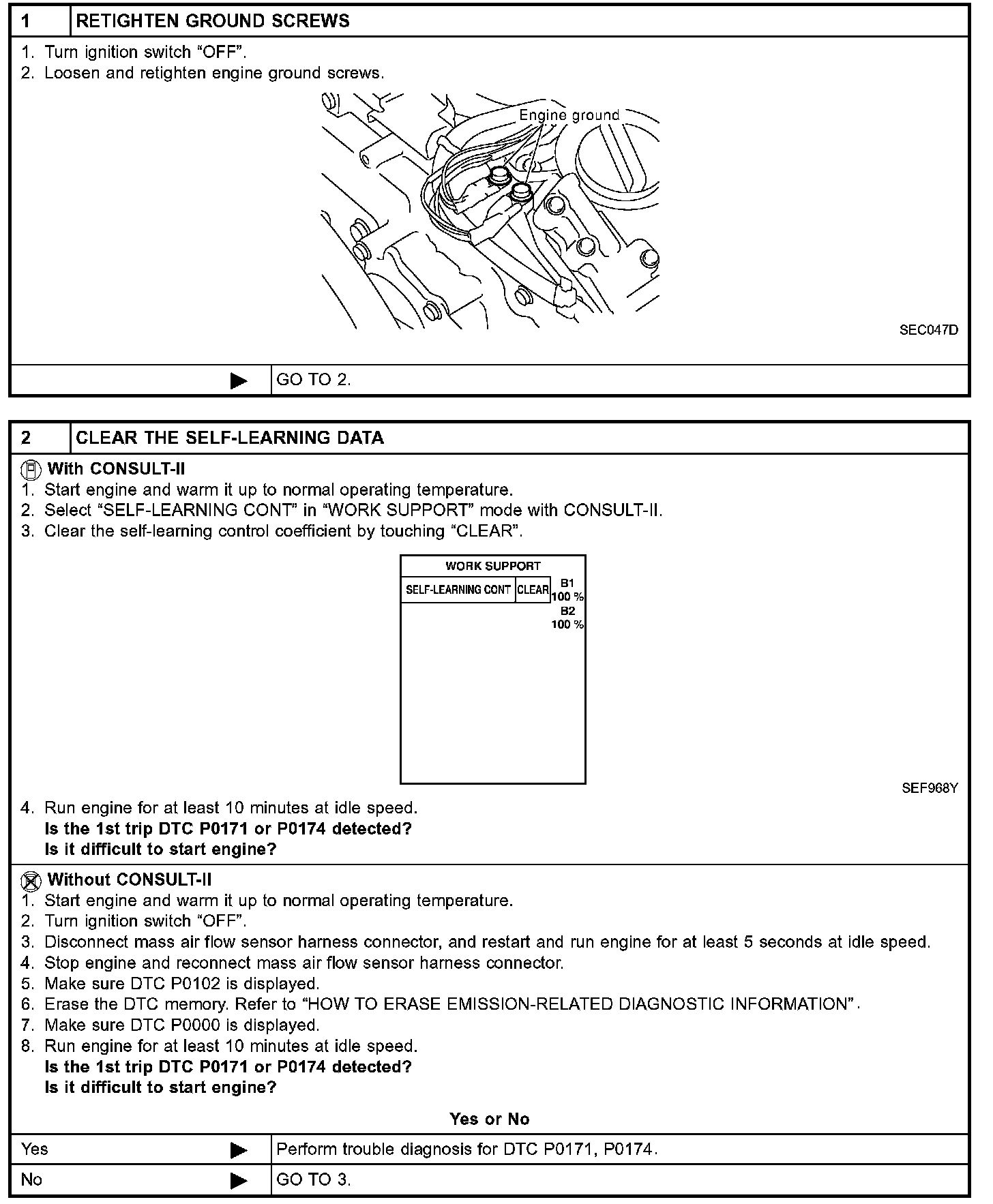 1 RETIGHTEN GROUND SCREWS

1. Turn ignition switch “OFF”.
2. Loosen and retighten engine ground screws.

Engine ground

SEC047D

▶ GO TO 2.

2 CLEAR THE SELF-LEARNING DATA

With CONSULT-II
1. Start engine and warm it up to normal operating temperature.
2. Select “SELF-LEARNING CONT” in “WORK SUPPORT” mode with CONSULT-II.
3. Clear the self-learning control coefficient by touching “CLEAR”.

WORK SUPPORT
SELF-LEARNING CONT CLEAR B1 100 % B2 100 %

SEF968Y

4. Run engine for at least 10 minutes at idle speed.
Is the 1st trip DTC P0171 or P0174 detected?
Is it difficult to start engine?

Without CONSULT-II
1. Start engine and warm it up to normal operating temperature.
2. Turn ignition switch “OFF”.
3. Disconnect mass air flow sensor harness connector, and restart and run engine for at least 5 seconds at idle speed.
4. Stop engine and reconnect mass air flow sensor harness connector.
5. Make sure DTC P0102 is displayed.
6. Erase the DTC memory. Refer to “HOW TO ERASE EMISSION-RELATED DIAGNOSTIC INFORMATION”.
7. Make sure DTC P0000 is displayed.
8. Run engine for at least 10 minutes at idle speed.
Is the 1st trip DTC P0171 or P0174 detected?
Is it difficult to start engine?

Yes or No

| Yes ▶ | Perform trouble diagnosis for DTC P0171, P0174. |
|---|---|
| No ▶ | GO TO 3. |