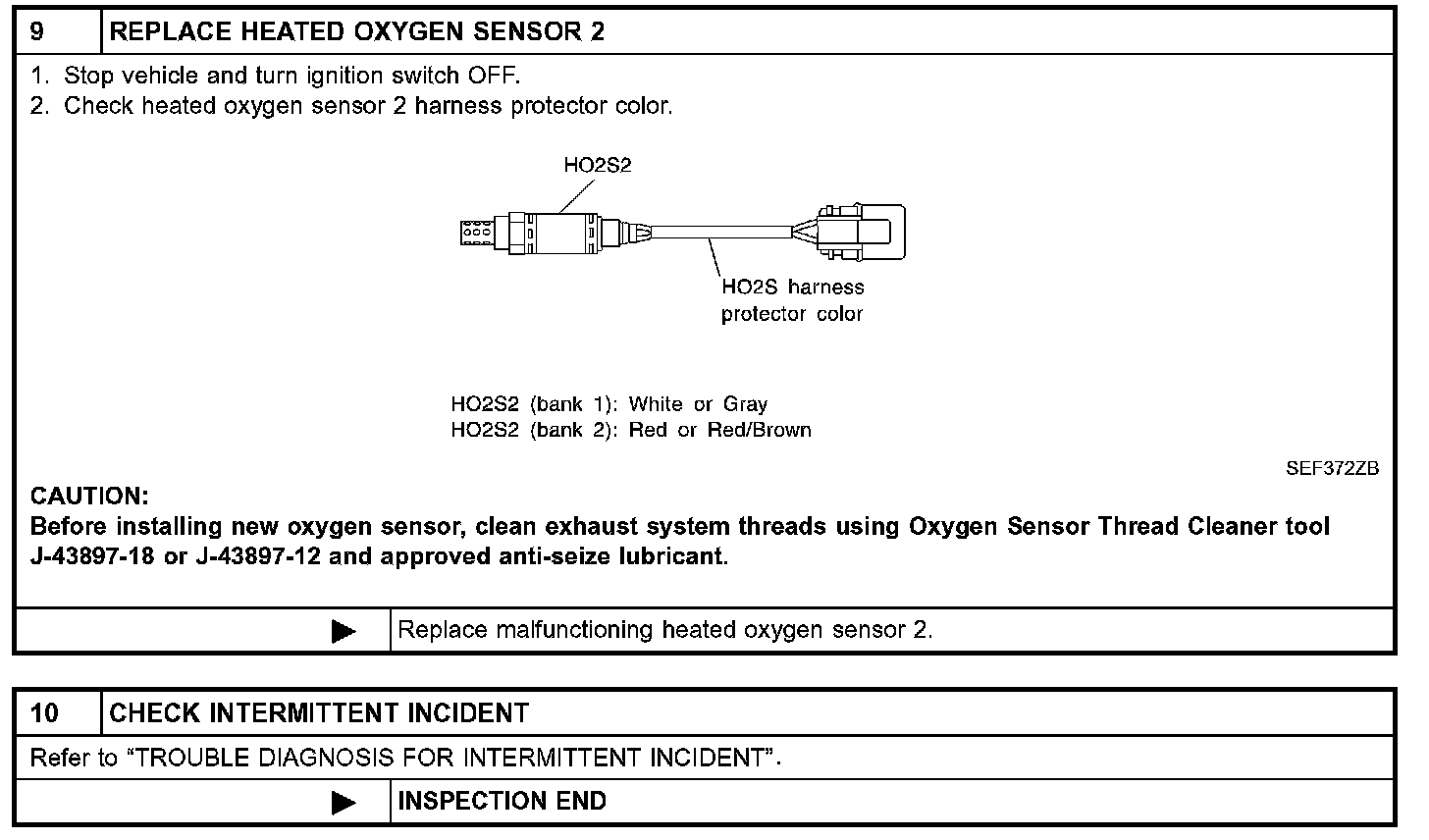 9 REPLACE HEATED OXYGEN SENSOR 2

1. Stop vehicle and turn ignition switch OFF.
2. Check heated oxygen sensor 2 harness protector color.

HO2S2

HO2S harness protector color

HO2S2 (bank 1): White or Gray
HO2S2 (bank 2): Red or Red/Brown

SEF372ZB

CAUTION:
Before installing new oxygen sensor, clean exhaust system threads using Oxygen Sensor Thread Cleaner tool J-43897-18 or J-43897-12 and approved anti-seize lubricant.

▶ Replace malfunctioning heated oxygen sensor 2.

10 CHECK INTERMITTENT INCIDENT

Refer to “TROUBLE DIAGNOSIS FOR INTERMITTENT INCIDENT”.

▶ INSPECTION END