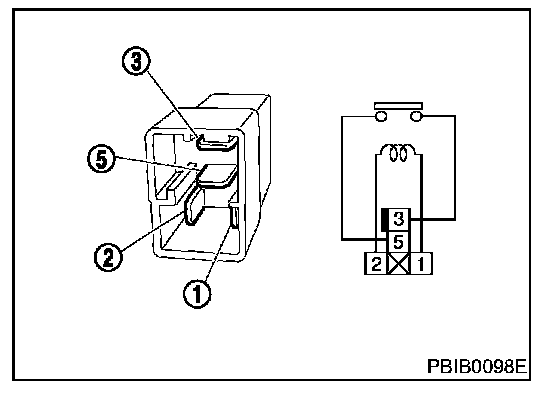 3
5
2
1
3
5
2
1
PBIB0098E