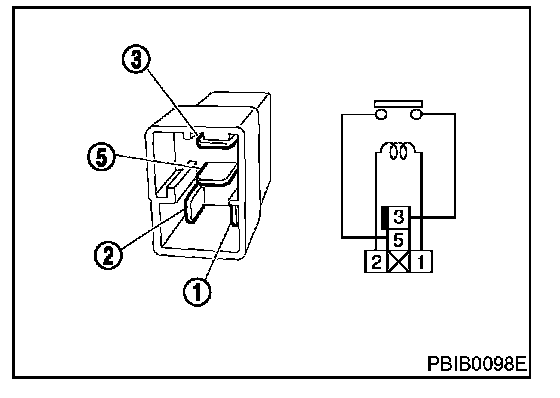 3
5
2
1
3
5
2
1
PBIB0098E