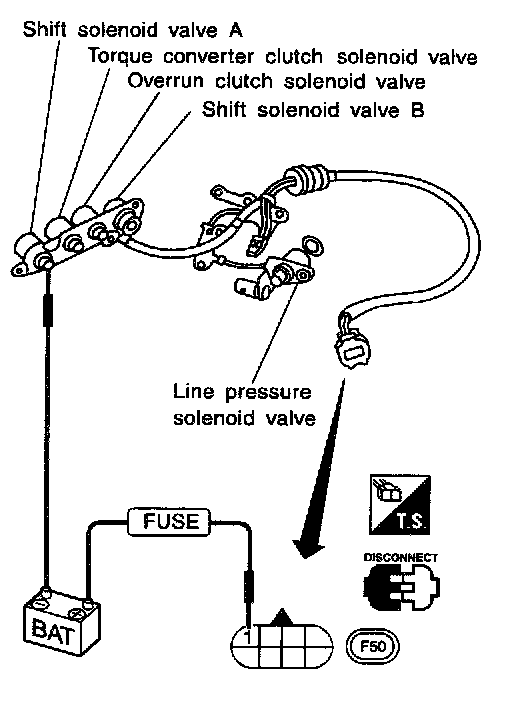 Shift solenoid valve A
Torque converter clutch solenoid valve
Overrun clutch solenoid valve
Shift solenoid valve B

Line pressure solenoid valve

T.S.

DISCONNECT

FUSE

BAT

1

F50