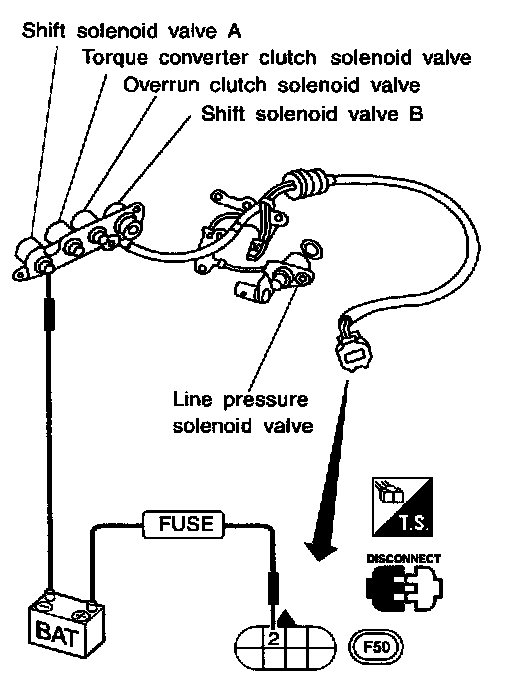 Shift solenoid valve A
Torque converter clutch solenoid valve
Overrun clutch solenoid valve
Shift solenoid valve B

Line pressure solenoid valve

T.S.

DISCONNECT

FUSE

BAT

2

F50