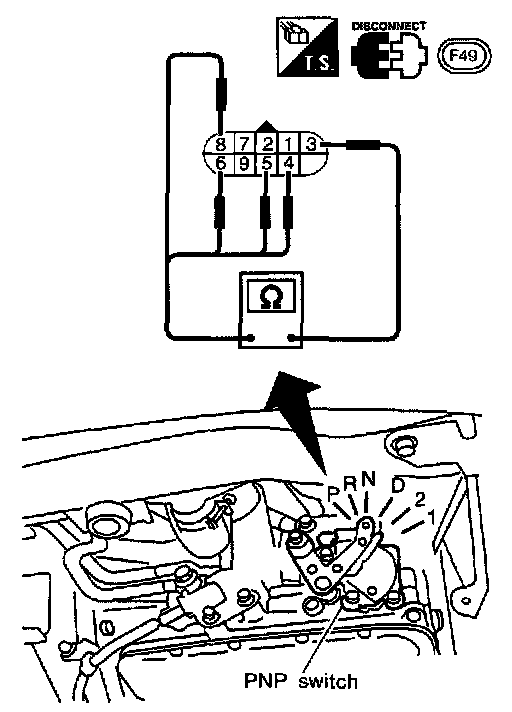 T.S.

DISCONNECT

F49

8 7 2 1 3
6 9 5 4

Ω

P R N D 2 1

PNP switch