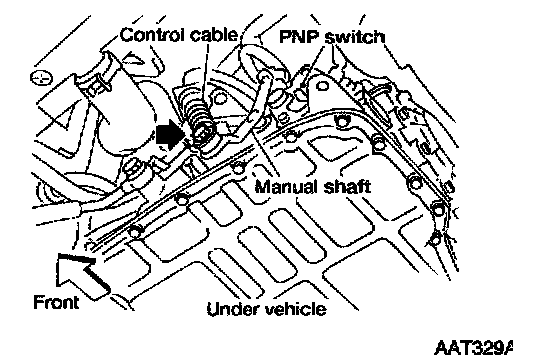 Control cable
PNP switch
Manual shaft
Front
Under vehicle
AAT329A