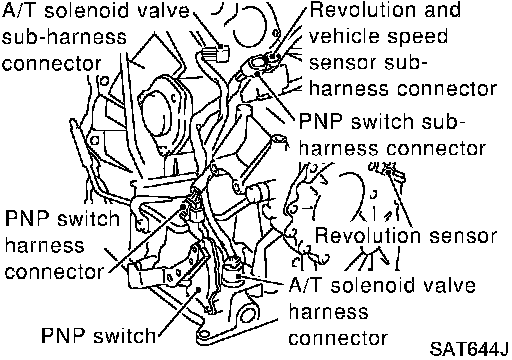 A/T solenoid valve sub-harness connector

Revolution and vehicle speed sensor sub-harness connector

PNP switch sub-harness connector

PNP switch harness connector

Revolution sensor

A/T solenoid valve harness connector

PNP switch

SAT644J