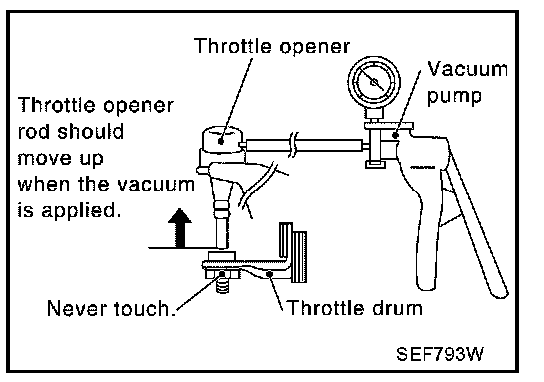 Throttle opener

Vacuum pump

Throttle opener rod should move up when the vacuum is applied.

Never touch.

Throttle drum

SEF793W