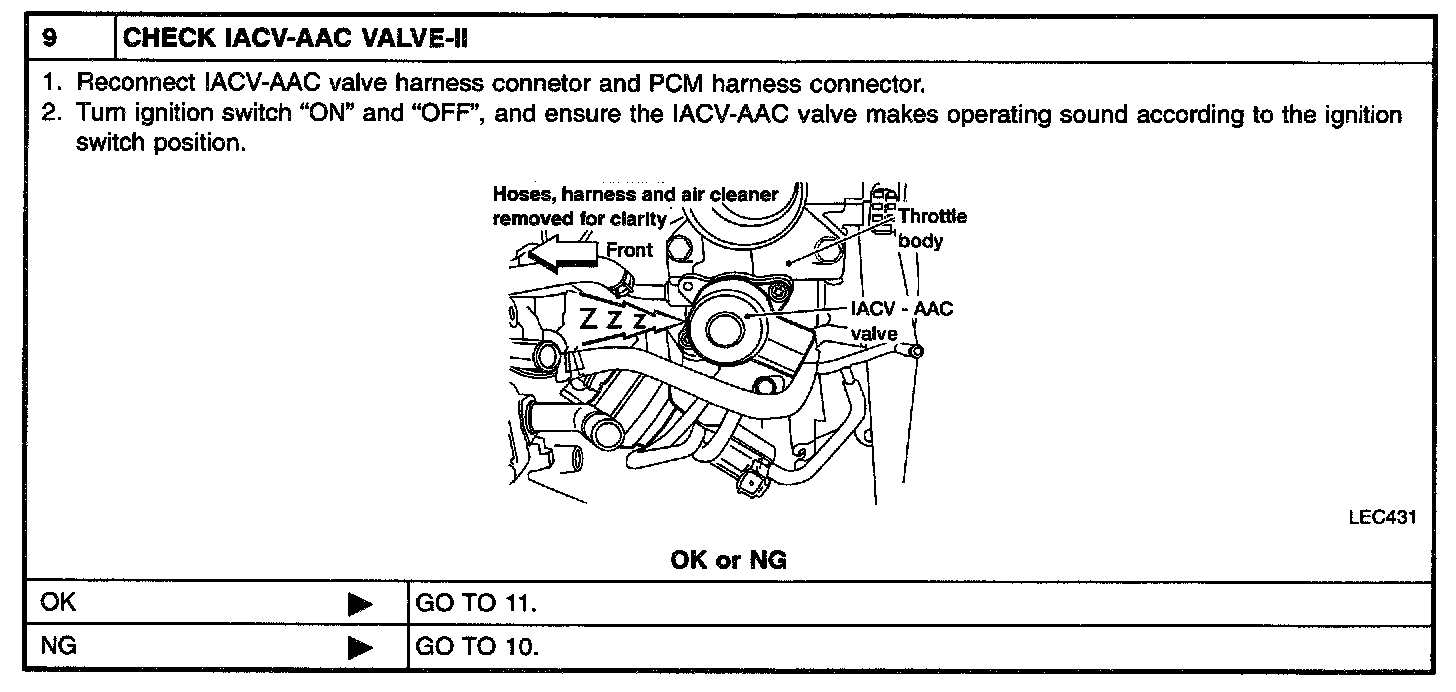 9 CHECK IACV-AAC VALVE-II

1. Reconnect IACV-AAC valve harness connetor and PCM harness connector.
2. Turn ignition switch "ON" and "OFF", and ensure the IACV-AAC valve makes operating sound according to the ignition switch position.

Hoses, harness and air cleaner removed for clarity

Front

Throttle body

Z Z Z

IACV - AAC valve

LEC431

OK or NG

| OK ▶ | GO TO 11. |
|---|---|
| NG ▶ | GO TO 10. |