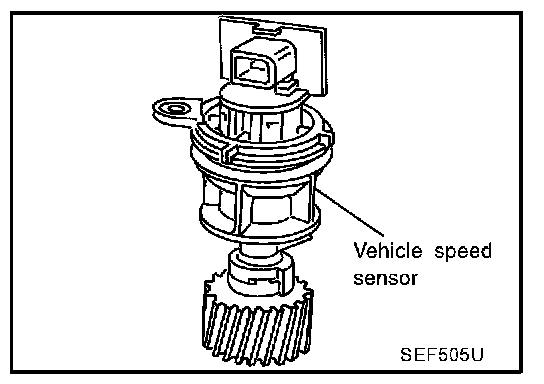 Vehicle speed sensor

SEF505U