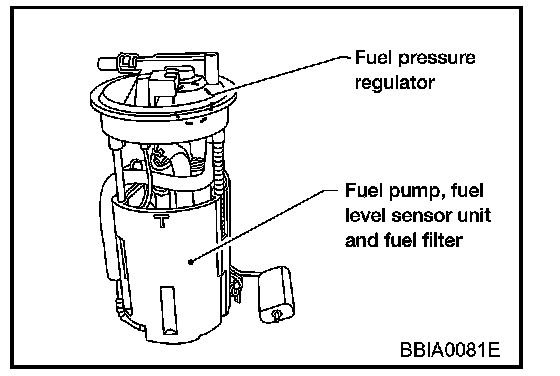 Fuel pressure regulator

Fuel pump, fuel level sensor unit and fuel filter

BBIA0081E