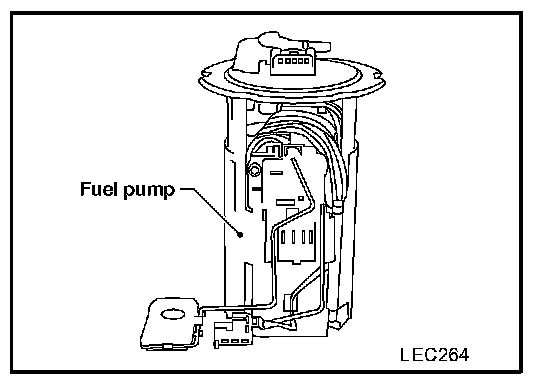 Fuel pump

LEC264