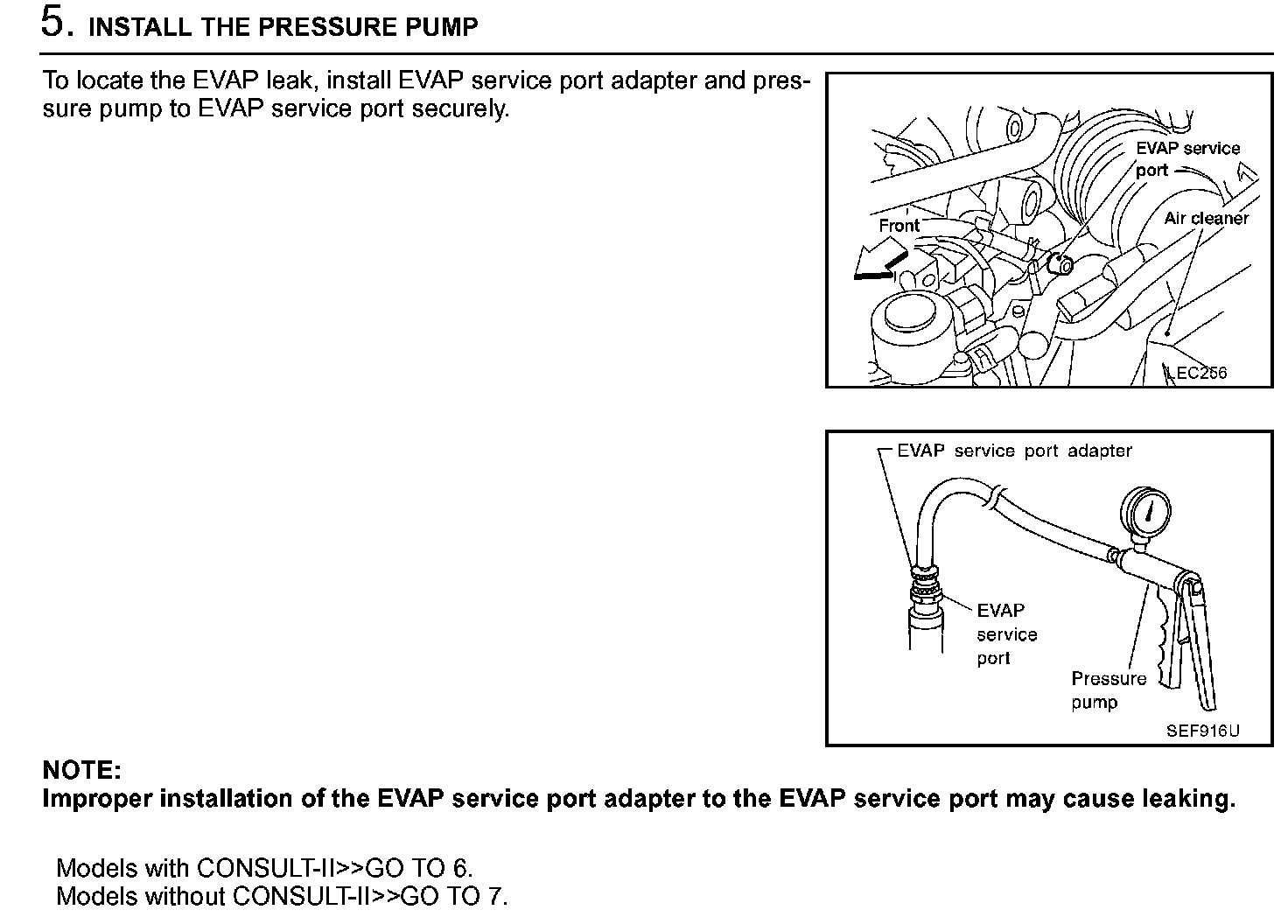 5. INSTALL THE PRESSURE PUMP

To locate the EVAP leak, install EVAP service port adapter and pressure pump to EVAP service port securely.

EVAP service port
Air cleaner
Front
LEC256

EVAP service port adapter
EVAP service port
Pressure pump
SEF916U

NOTE:
Improper installation of the EVAP service port adapter to the EVAP service port may cause leaking.

Models with CONSULT-II>>GO TO 6.
Models without CONSULT-II>>GO TO 7.