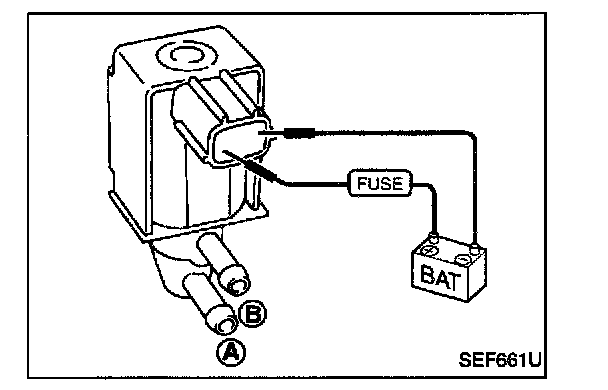 FUSE
BAT
B
A
SEF661U