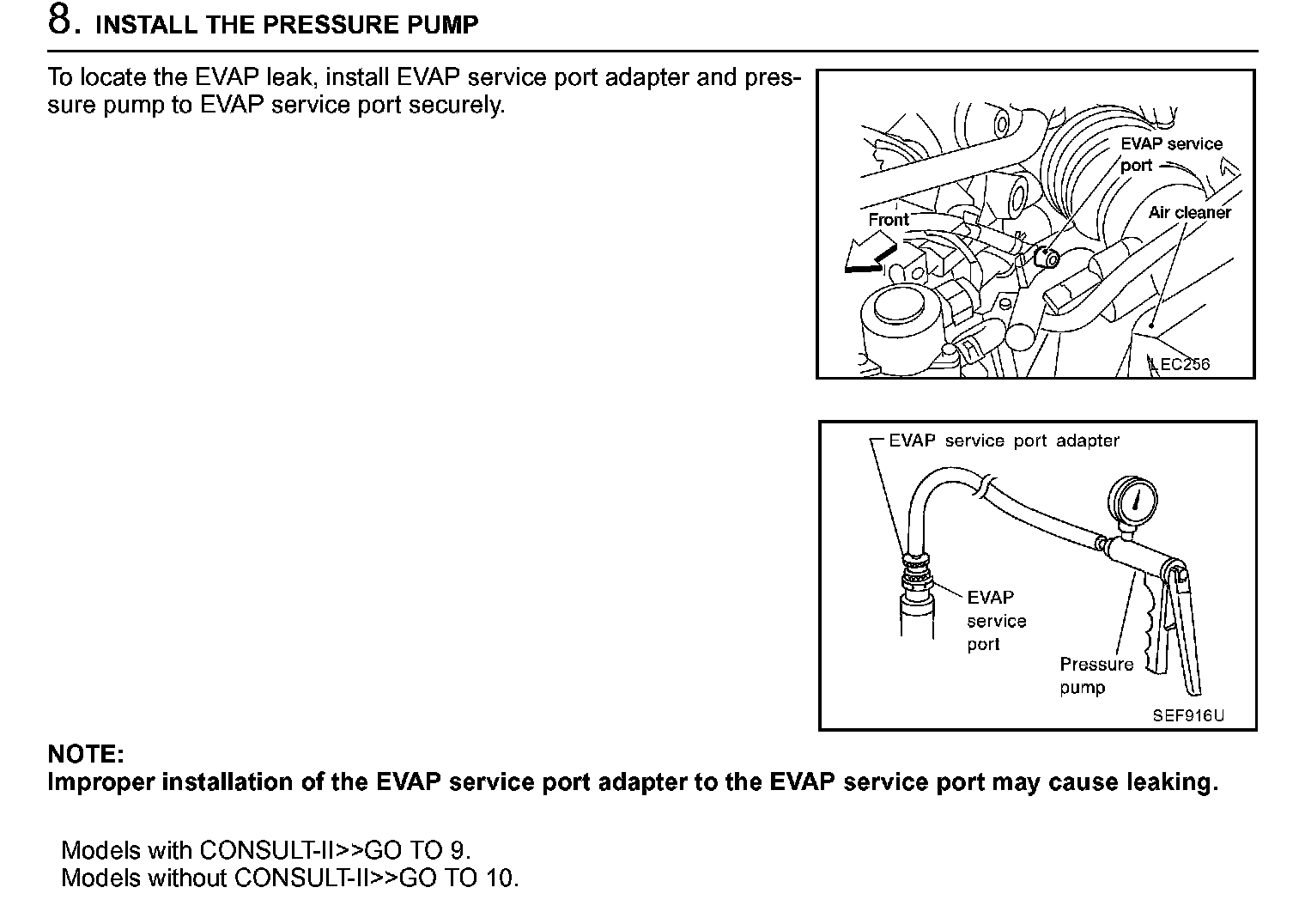 8. INSTALL THE PRESSURE PUMP

To locate the EVAP leak, install EVAP service port adapter and pressure pump to EVAP service port securely.

EVAP service port
Air cleaner
Front
LEC256

EVAP service port adapter
EVAP service port
Pressure pump
SEF916U

NOTE:
Improper installation of the EVAP service port adapter to the EVAP service port may cause leaking.

Models with CONSULT-II>>GO TO 9.
Models without CONSULT-II>>GO TO 10.