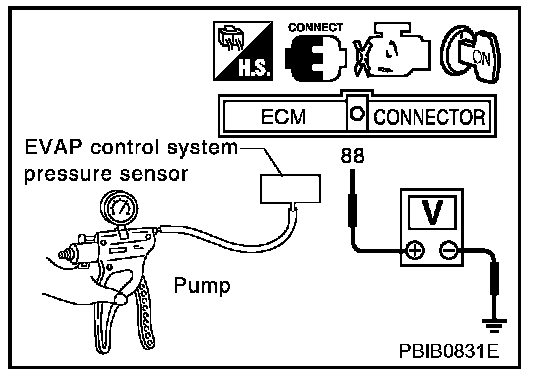 H.S.

CONNECT

ON

ECM CONNECTOR

EVAP control system pressure sensor

88

V

Pump

PBIB0831E