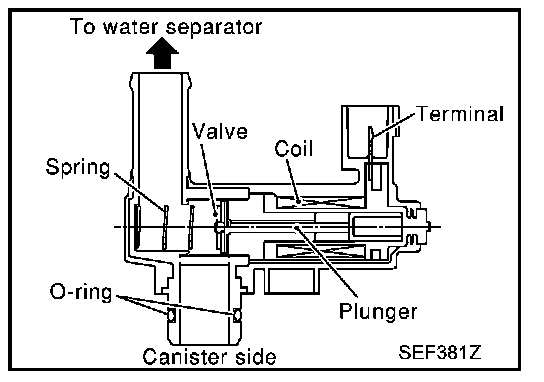 To water separator

Terminal

Valve

Coil

Spring

O-ring

Plunger

Canister side

SEF381Z