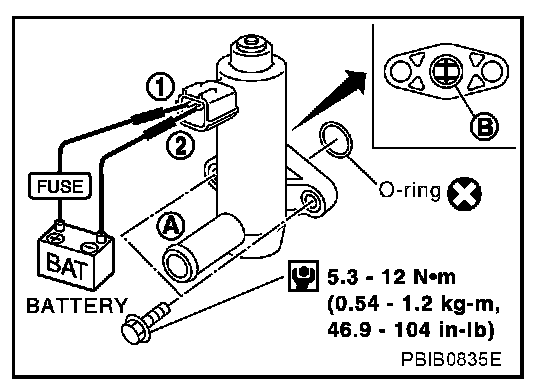 1

2

B

FUSE

O-ring

A

BAT

BATTERY

5.3 - 12 N•m
(0.54 - 1.2 kg-m,
46.9 - 104 in-lb)

PBIB0835E