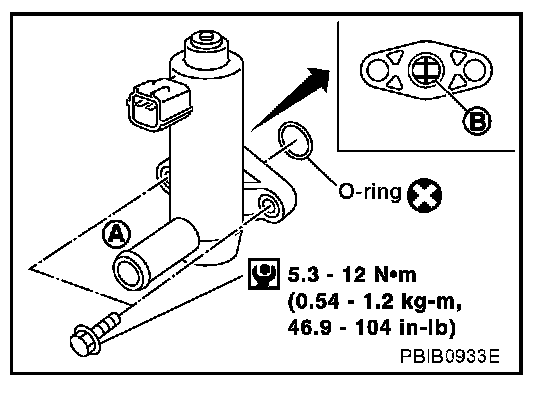 B

O-ring

A

5.3 - 12 N•m (0.54 - 1.2 kg-m, 46.9 - 104 in-lb)

PBIB0933E