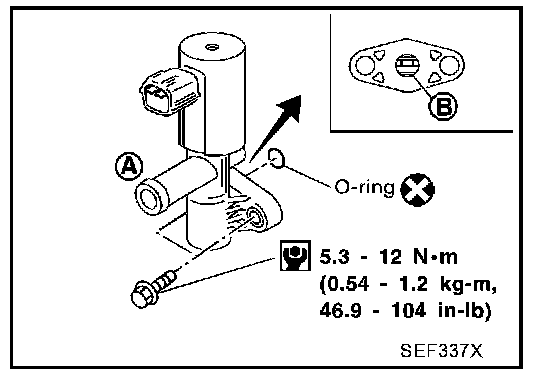 B

A

O-ring

5.3 - 12 N·m
(0.54 - 1.2 kg-m,
46.9 - 104 in-lb)

SEF337X