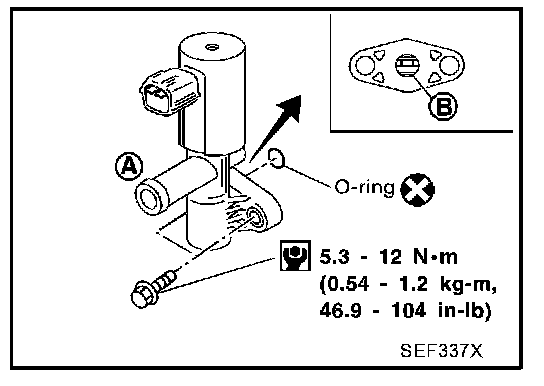 B

A

O-ring

5.3 - 12 N·m
(0.54 - 1.2 kg-m,
46.9 - 104 in-lb)

SEF337X