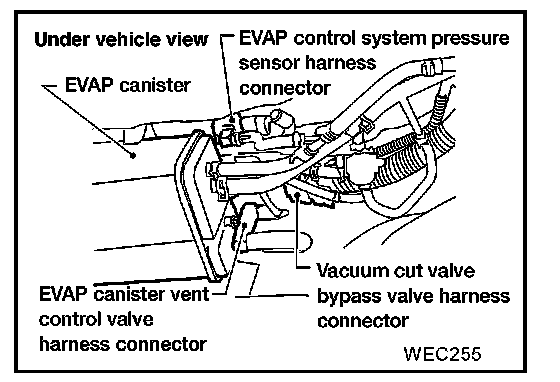 Under vehicle view

EVAP control system pressure sensor harness connector

EVAP canister

Vacuum cut valve bypass valve harness connector

EVAP canister vent control valve harness connector

WEC255