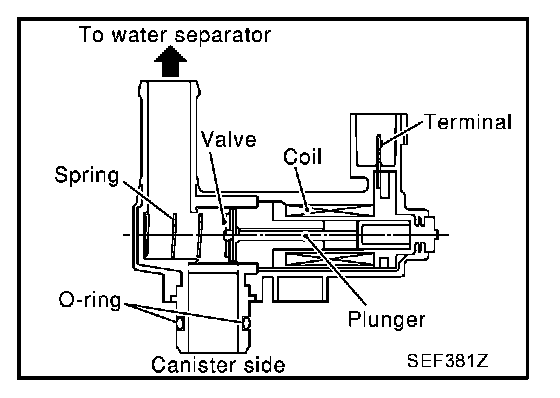 To water separator
Terminal
Valve
Coil
Spring
O-ring
Plunger
Canister side
SEF381Z