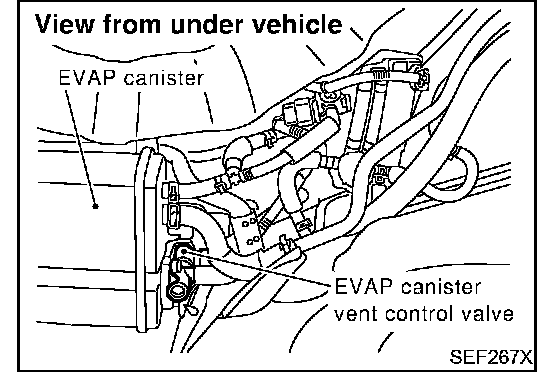 View from under vehicle

EVAP canister

EVAP canister vent control valve

SEF267X