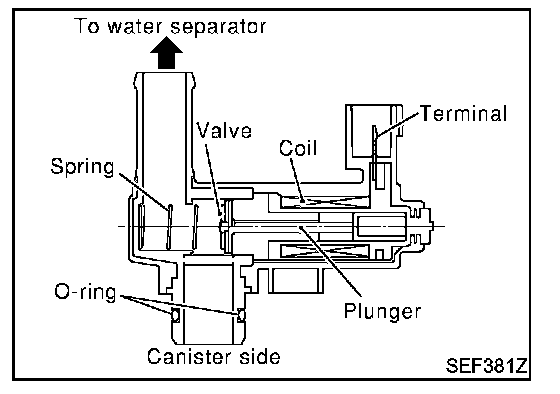 To water separator

Terminal

Valve

Coil

Spring

O-ring

Plunger

Canister side

SEF381Z