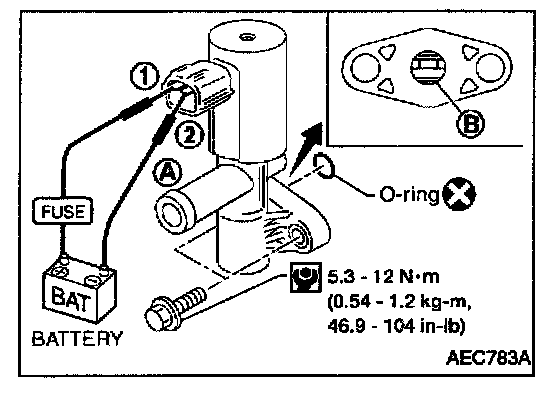 1
2
A
B
O-ring
FUSE
BAT
BATTERY
5.3 - 12 N·m
(0.54 - 1.2 kg-m,
46.9 - 104 in-lb)
AEC783A