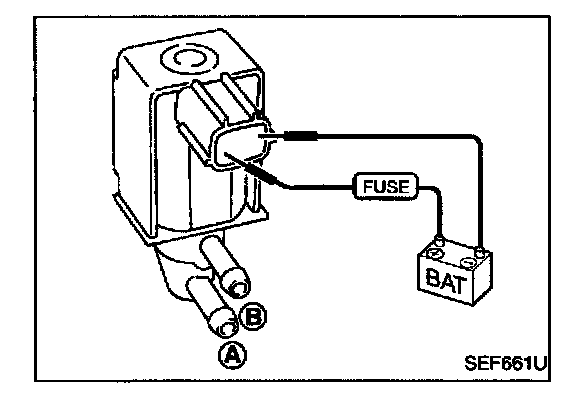 FUSE
BAT
B
A
SEF661U