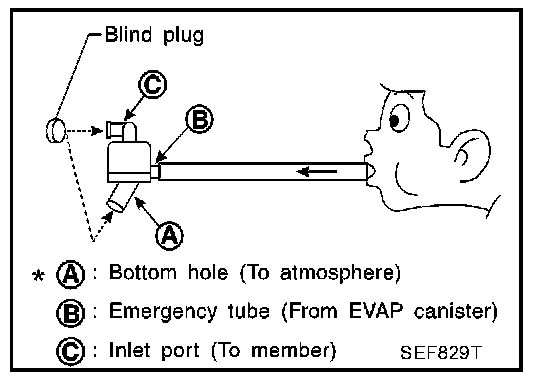 Blind plug

C

B

A

* A : Bottom hole (To atmosphere)

B : Emergency tube (From EVAP canister)

C : Inlet port (To member)

SEF829T