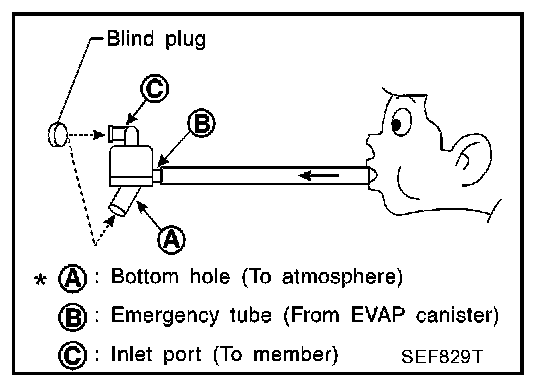 Blind plug

C

B

A

* A : Bottom hole (To atmosphere)

B : Emergency tube (From EVAP canister)

C : Inlet port (To member)

SEF829T