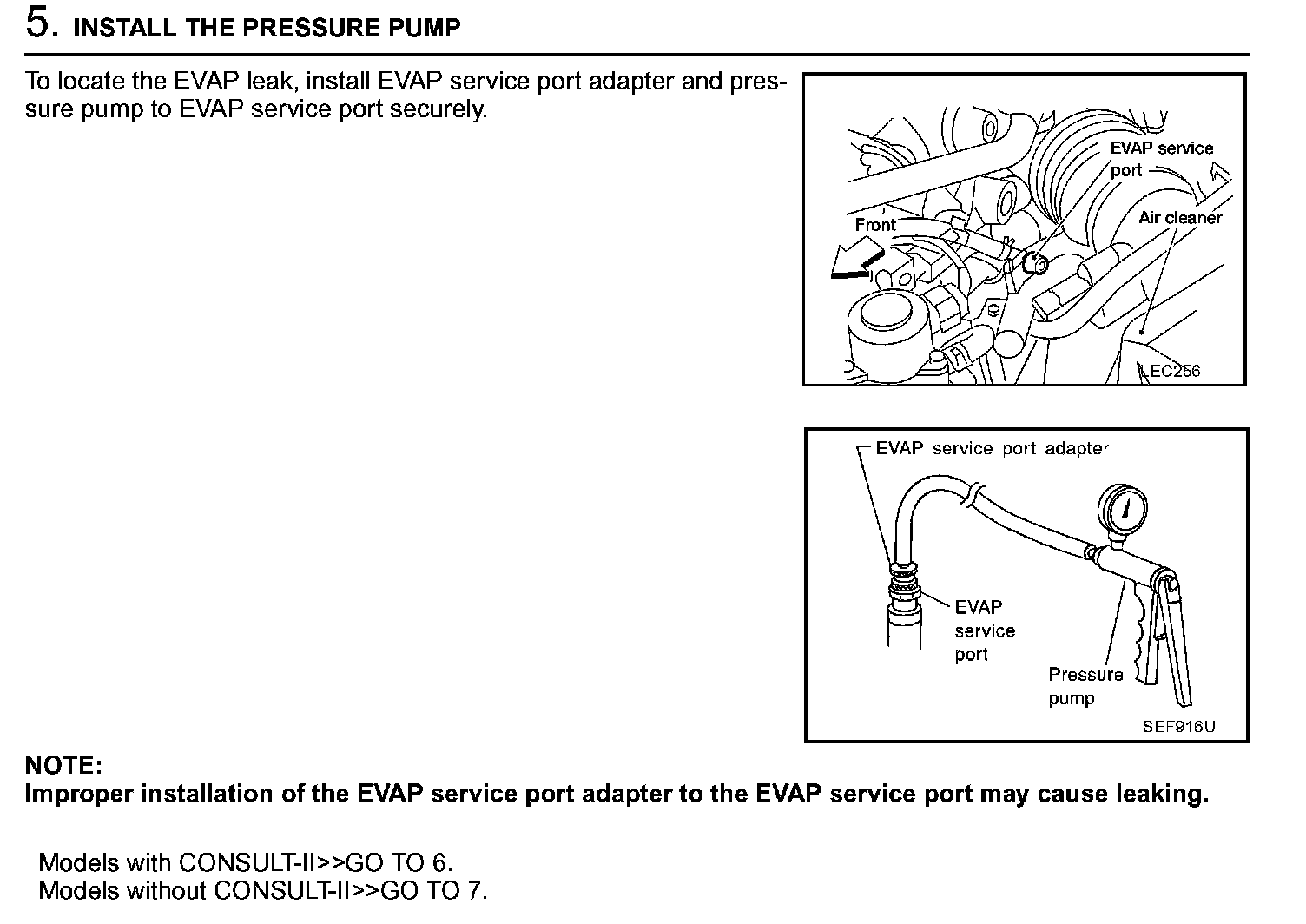 5. INSTALL THE PRESSURE PUMP

To locate the EVAP leak, install EVAP service port adapter and pressure pump to EVAP service port securely.

EVAP service port
Air cleaner
Front
LEC256

EVAP service port adapter
EVAP service port
Pressure pump
SEF916U

NOTE:
Improper installation of the EVAP service port adapter to the EVAP service port may cause leaking.

Models with CONSULT-II>>GO TO 6.
Models without CONSULT-II>>GO TO 7.