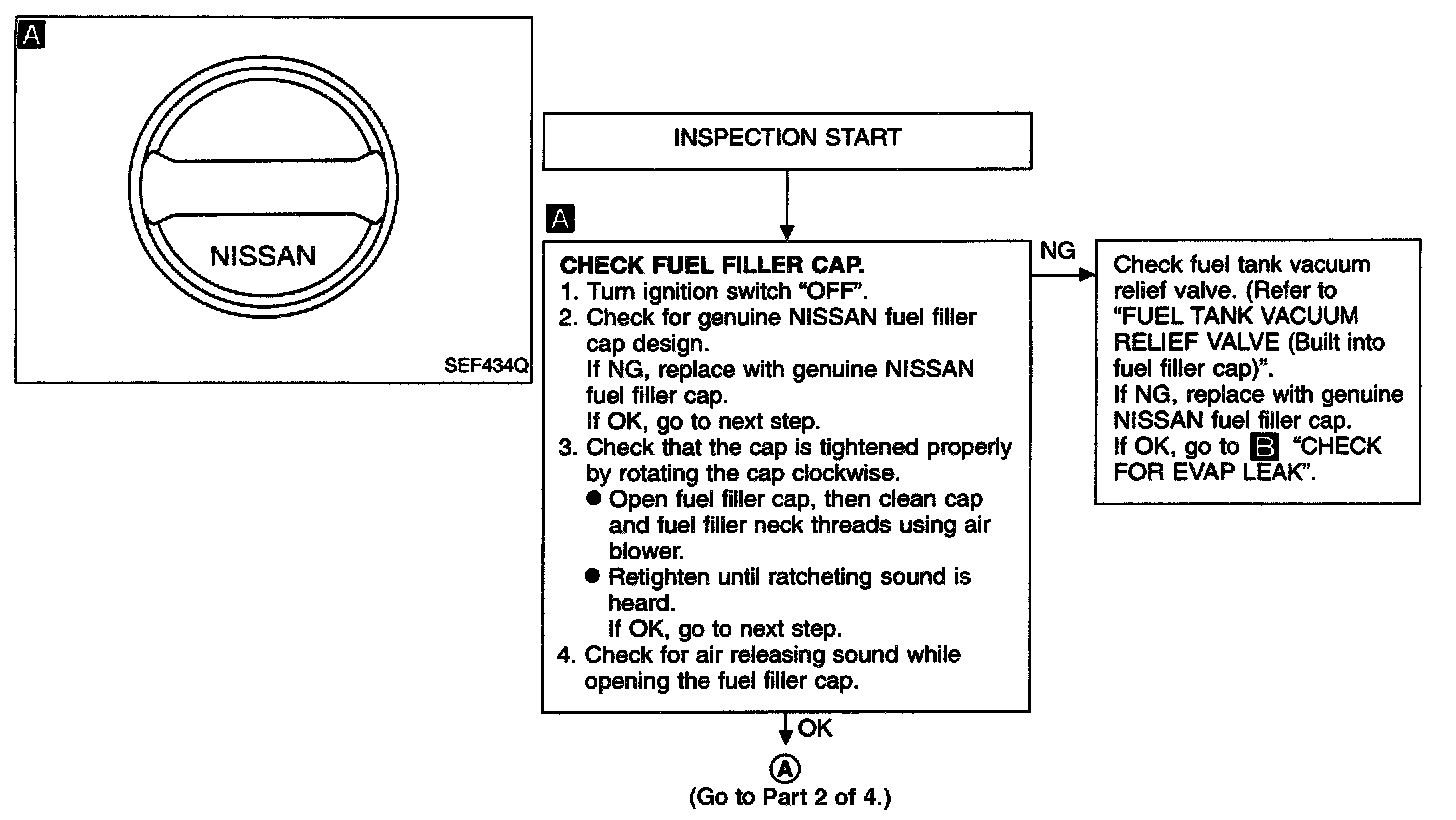 A

NISSAN

SEF434Q

INSPECTION START

A

CHECK FUEL FILLER CAP.
1. Turn ignition switch "OFF".
2. Check for genuine NISSAN fuel filler cap design.
If NG, replace with genuine NISSAN fuel filler cap.
If OK, go to next step.
3. Check that the cap is tightened properly by rotating the cap clockwise.
● Open fuel filler cap, then clean cap and fuel filler neck threads using air blower.
● Retighten until ratcheting sound is heard.
If OK, go to next step.
4. Check for air releasing sound while opening the fuel filler cap.

NG

Check fuel tank vacuum relief valve. (Refer to "FUEL TANK VACUUM RELIEF VALVE (Built into fuel filler cap)".
If NG, replace with genuine NISSAN fuel filler cap.
If OK, go to B "CHECK FOR EVAP LEAK".

OK

A
(Go to Part 2 of 4.)