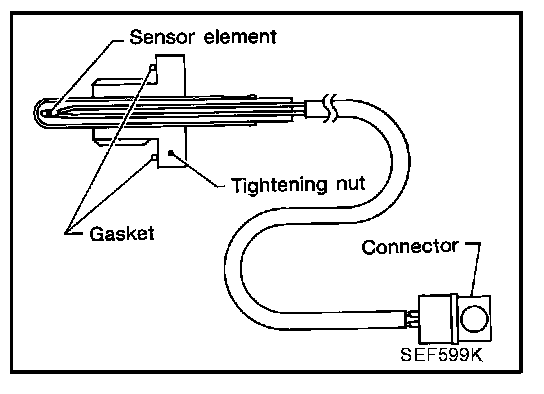 Sensor element

Tightening nut

Gasket

Connector

SEF599K