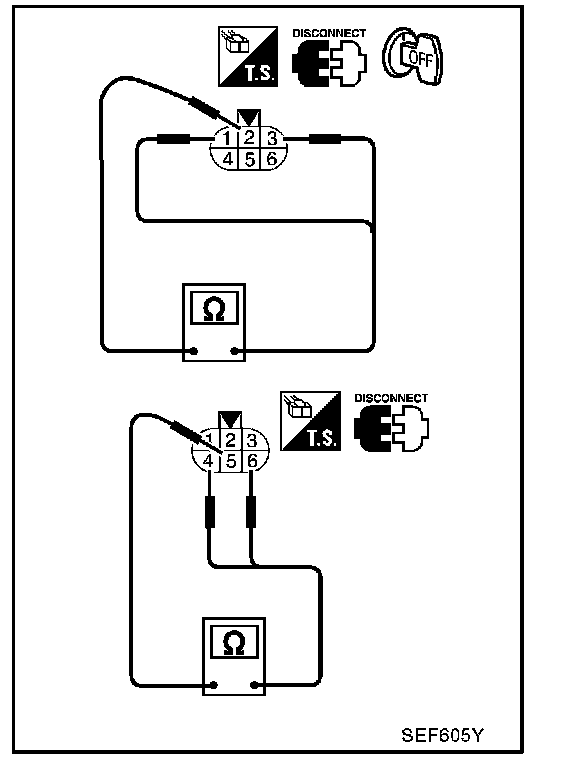 T.S.
DISCONNECT
OFF

1 2 3
4 5 6

Ω

T.S.
DISCONNECT

1 2 3
4 5 6

Ω

SEF605Y