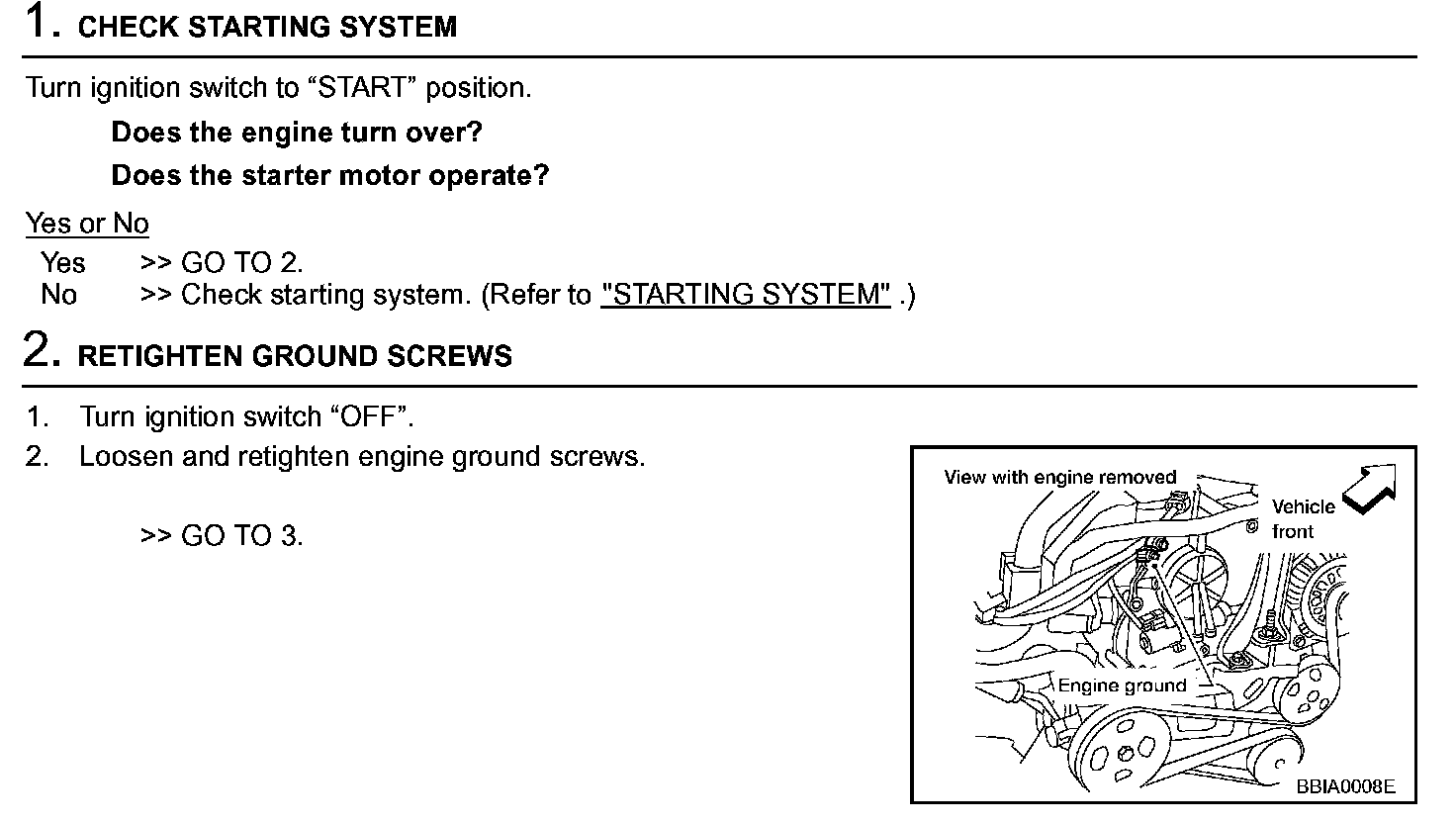 1. CHECK STARTING SYSTEM

Turn ignition switch to “START” position.

Does the engine turn over?

Does the starter motor operate?

Yes or No

Yes >> GO TO 2.
No >> Check starting system. (Refer to "STARTING SYSTEM" .)

2. RETIGHTEN GROUND SCREWS

1. Turn ignition switch “OFF”.
2. Loosen and retighten engine ground screws.

>> GO TO 3.

View with engine removed

Vehicle front

Engine ground

BBIA0008E