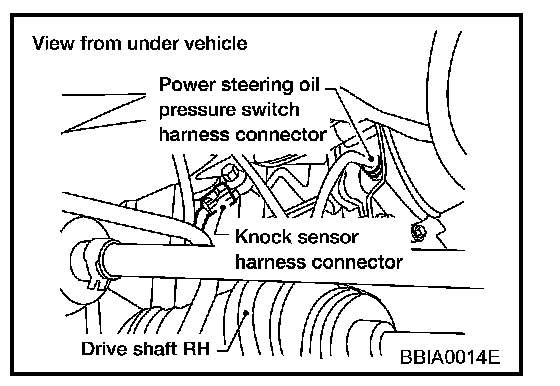 View from under vehicle

Power steering oil pressure switch harness connector

Knock sensor harness connector

Drive shaft RH

BBIA0014E