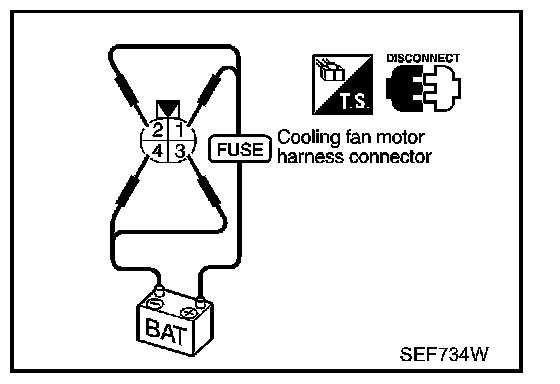 T.S.

DISCONNECT

2 1
4 3

FUSE

Cooling fan motor harness connector

BAT

SEF734W