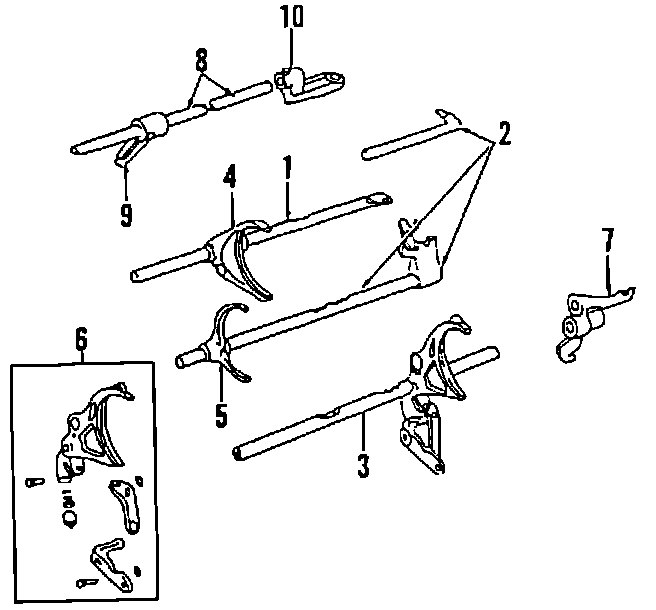 10
8
2
9
4
1
7
6
5
3