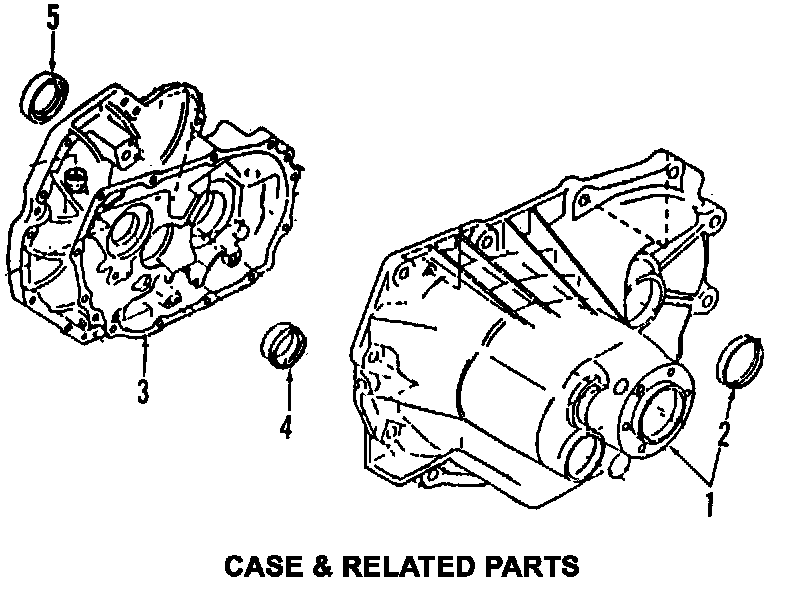 5

3

4

2

1

CASE & RELATED PARTS