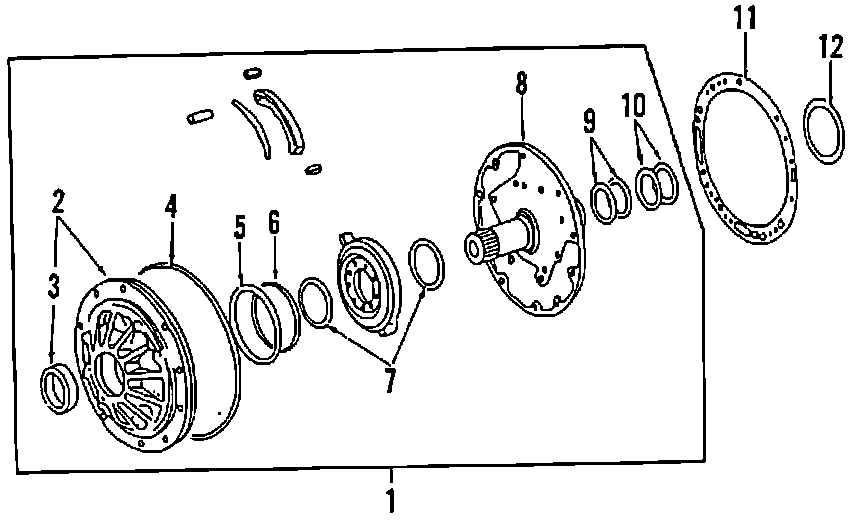 11
12
8
9
10
2
4
5
6
3
7
1