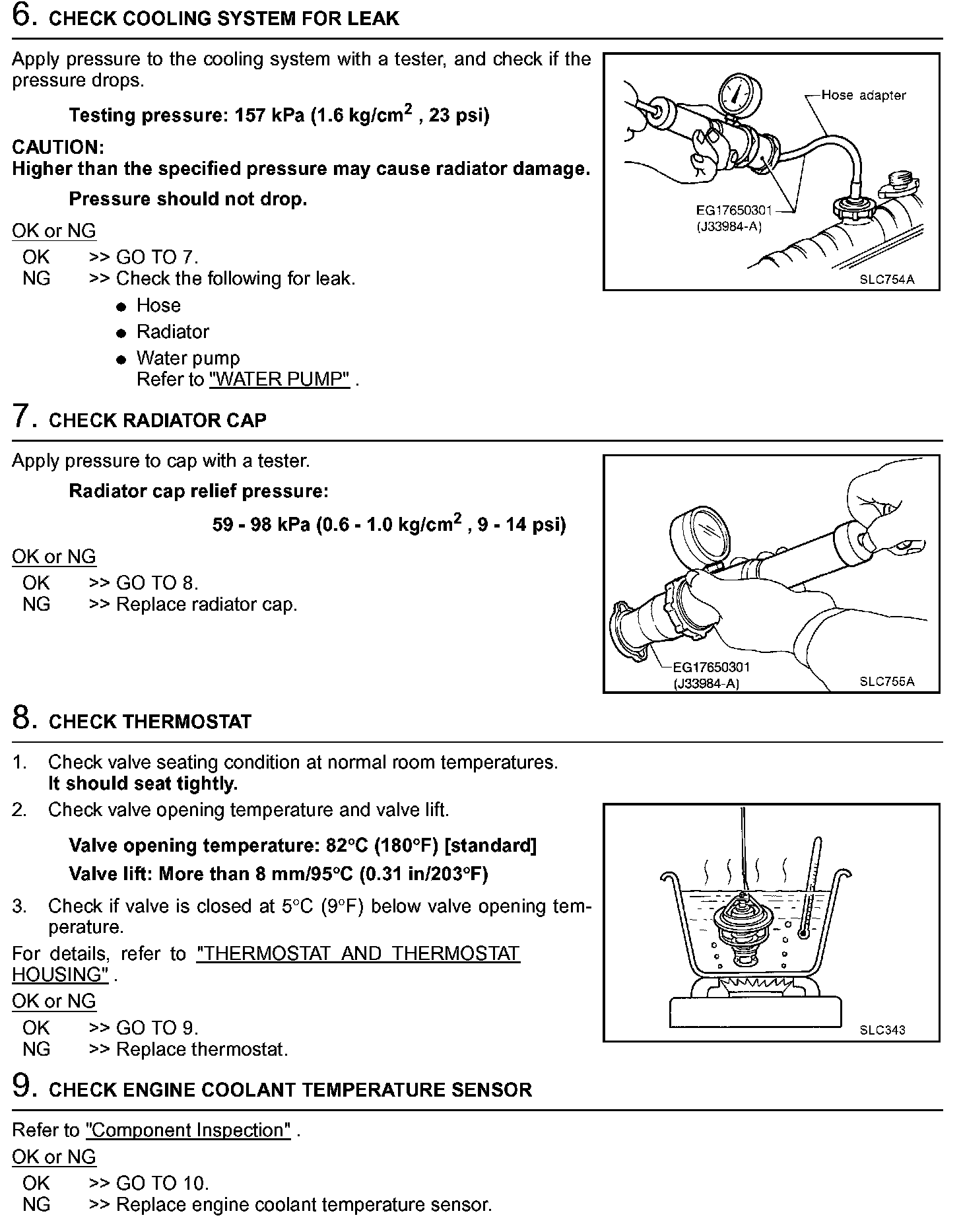 6. CHECK COOLING SYSTEM FOR LEAK

Apply pressure to the cooling system with a tester, and check if the pressure drops.

Testing pressure: 157 kPa (1.6 kg/cm$^2$ , 23 psi)

CAUTION:
Higher than the specified pressure may cause radiator damage.

Pressure should not drop.

OK or NG
OK >> GO TO 7.
NG >> Check the following for leak.
● Hose
● Radiator
● Water pump
Refer to "WATER PUMP" .

Hose adapter
EG17650301
(J33984-A)
SLC754A

7. CHECK RADIATOR CAP

Apply pressure to cap with a tester.

Radiator cap relief pressure:

59 - 98 kPa (0.6 - 1.0 kg/cm$^2$ , 9 - 14 psi)

OK or NG
OK >> GO TO 8.
NG >> Replace radiator cap.

EG17650301
(J33984-A)
SLC755A

8. CHECK THERMOSTAT

1. Check valve seating condition at normal room temperatures.
It should seat tightly.
2. Check valve opening temperature and valve lift.

Valve opening temperature: 82°C (180°F) [standard]
Valve lift: More than 8 mm/95°C (0.31 in/203°F)

3. Check if valve is closed at 5°C (9°F) below valve opening temperature.
For details, refer to "THERMOSTAT AND THERMOSTAT HOUSING" .
OK or NG
OK >> GO TO 9.
NG >> Replace thermostat.

SLC343

9. CHECK ENGINE COOLANT TEMPERATURE SENSOR

Refer to "Component Inspection" .
OK or NG
OK >> GO TO 10.
NG >> Replace engine coolant temperature sensor.