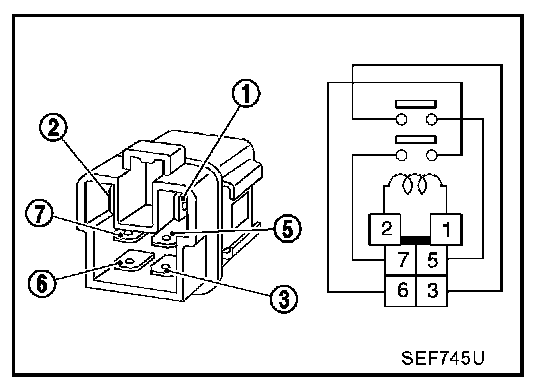 1
2
7
5
6
3

2 1
7 5
6 3

SEF745U