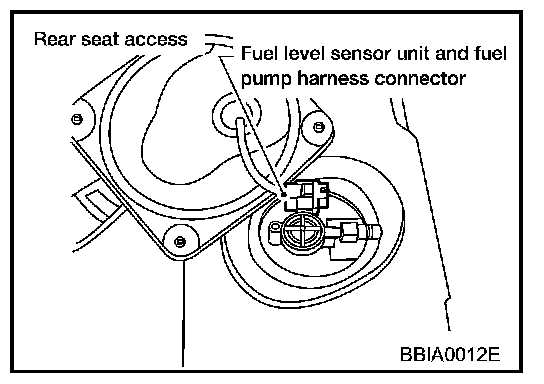 Rear seat access

Fuel level sensor unit and fuel pump harness connector

BBIA0012E