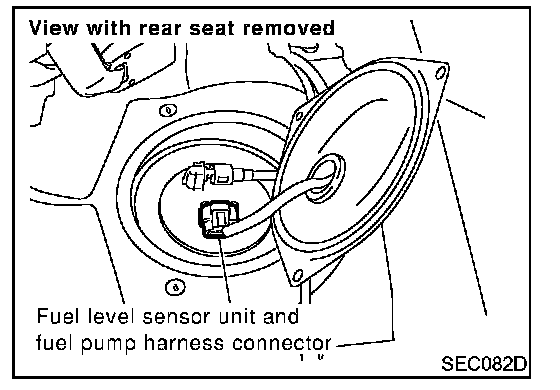 View with rear seat removed

Fuel level sensor unit and fuel pump harness connector

SEC082D