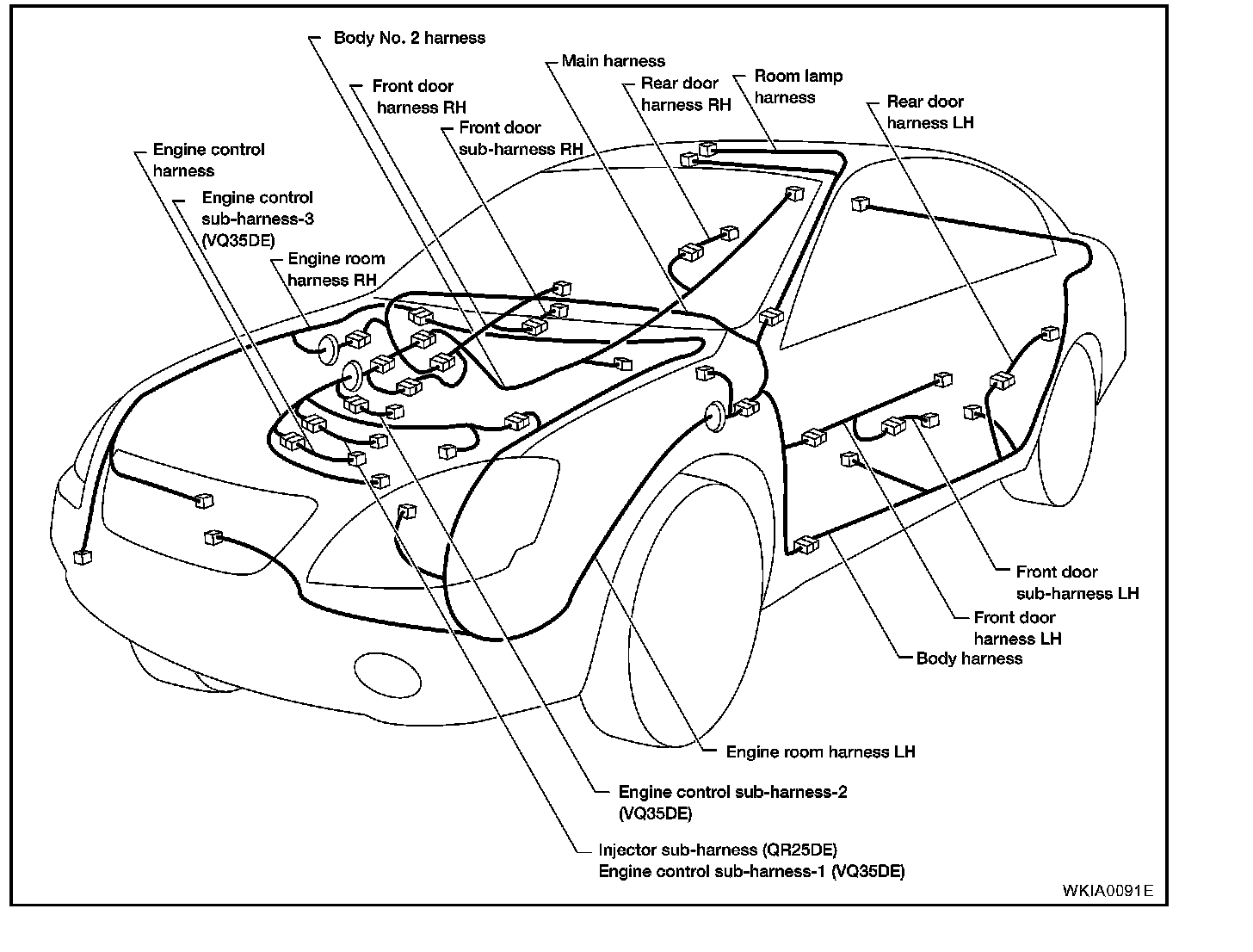 Body No. 2 harness

Main harness

Front door harness RH

Rear door harness RH

Room lamp harness

Rear door harness LH

Front door sub-harness RH

Engine control harness

Engine control sub-harness-3 (VQ35DE)

Engine room harness RH

Front door sub-harness LH

Front door harness LH

Body harness

Engine room harness LH

Engine control sub-harness-2 (VQ35DE)

Injector sub-harness (QR25DE)
Engine control sub-harness-1 (VQ35DE)

WKIA0091E