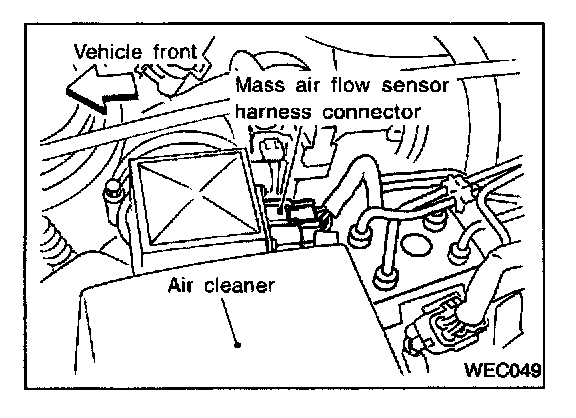 Vehicle front

Mass air flow sensor harness connector

Air cleaner

WEC049