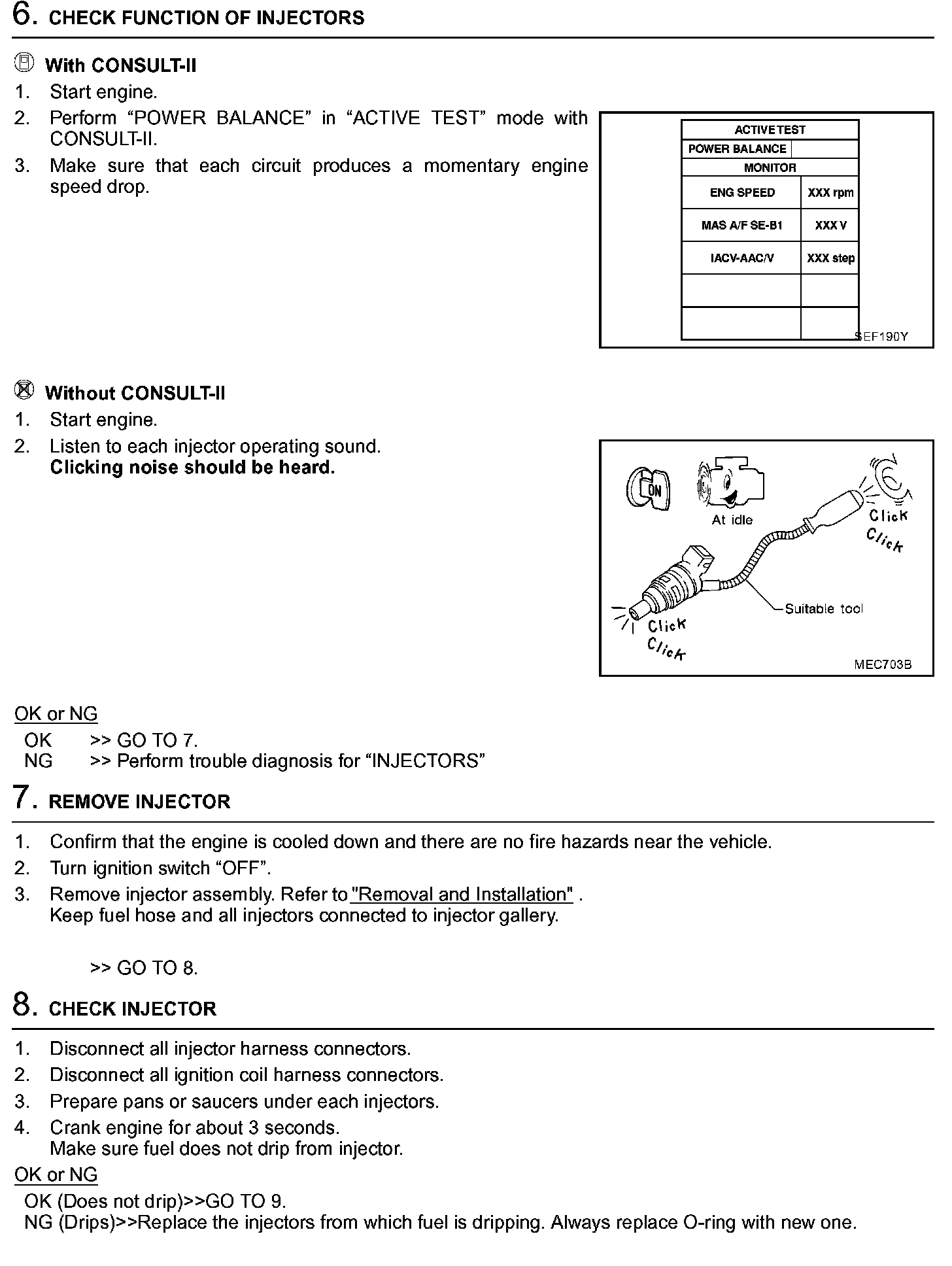 6. CHECK FUNCTION OF INJECTORS

With CONSULT-II
1. Start engine.
2. Perform “POWER BALANCE” in “ACTIVE TEST” mode with CONSULT-II.
3. Make sure that each circuit produces a momentary engine speed drop.

| ACTIVE TEST | |
|---|---|
| POWER BALANCE | |
| MONITOR | |
| ENG SPEED | XXX rpm |
| MAS A/F SE-B1 | XXX V |
| IACV-AAC/V | XXX step |
| | |
| | |

SEF190Y

Without CONSULT-II
1. Start engine.
2. Listen to each injector operating sound.
Clicking noise should be heard.

ON
At idle
Click
Click
Suitable tool
Click
Click
MEC703B

OK or NG
OK >> GO TO 7.
NG >> Perform trouble diagnosis for “INJECTORS”

7. REMOVE INJECTOR

1. Confirm that the engine is cooled down and there are no fire hazards near the vehicle.
2. Turn ignition switch “OFF”.
3. Remove injector assembly. Refer to "Removal and Installation" .
Keep fuel hose and all injectors connected to injector gallery.

>> GO TO 8.

8. CHECK INJECTOR

1. Disconnect all injector harness connectors.
2. Disconnect all ignition coil harness connectors.
3. Prepare pans or saucers under each injectors.
4. Crank engine for about 3 seconds.
Make sure fuel does not drip from injector.

OK or NG
OK (Does not drip)>>GO TO 9.
NG (Drips)>>Replace the injectors from which fuel is dripping. Always replace O-ring with new one.