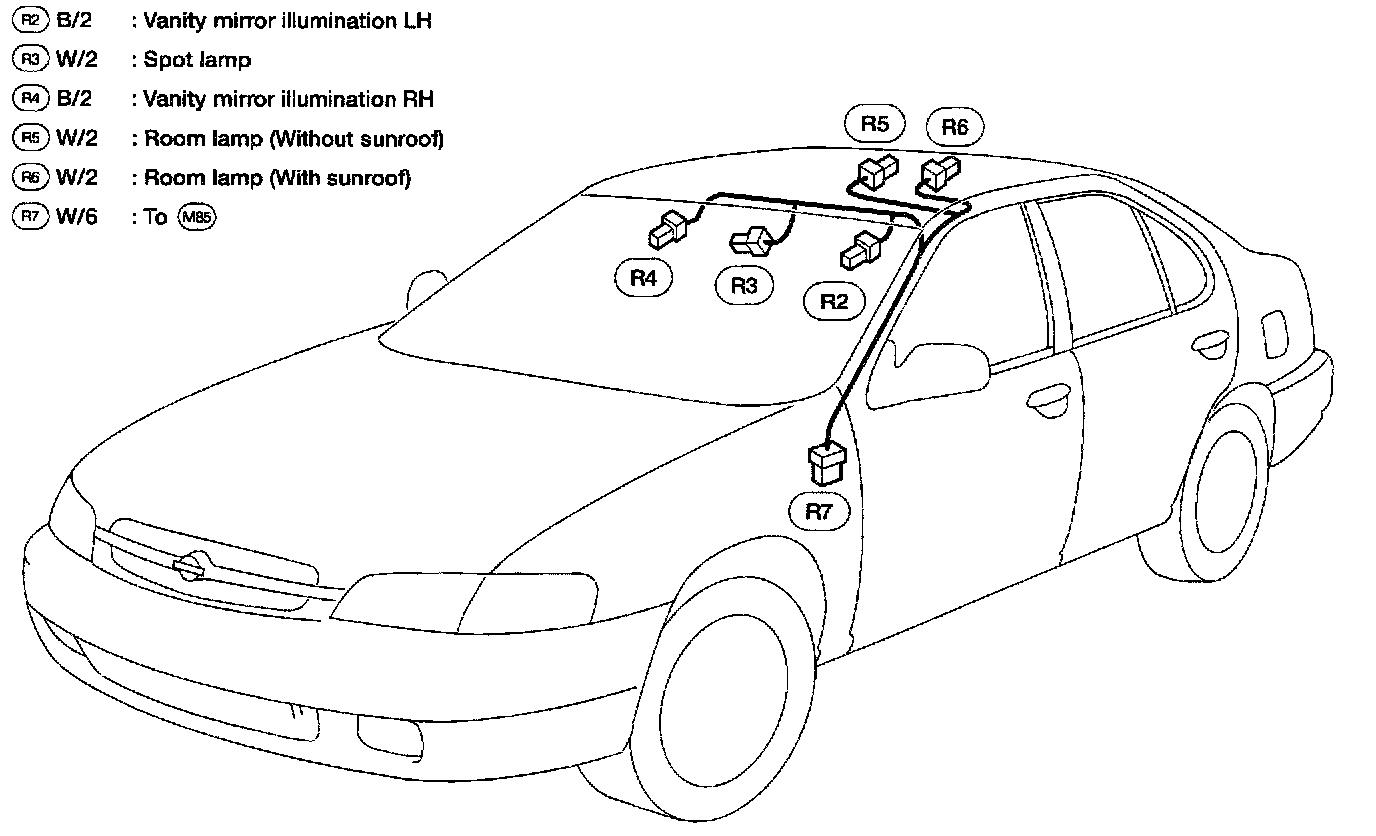 R2 B/2 : Vanity mirror illumination LH
R3 W/2 : Spot lamp
R4 B/2 : Vanity mirror illumination RH
R5 W/2 : Room lamp (Without sunroof)
R6 W/2 : Room lamp (With sunroof)
R7 W/6 : To M85

R5
R6
R4
R3
R2
R7